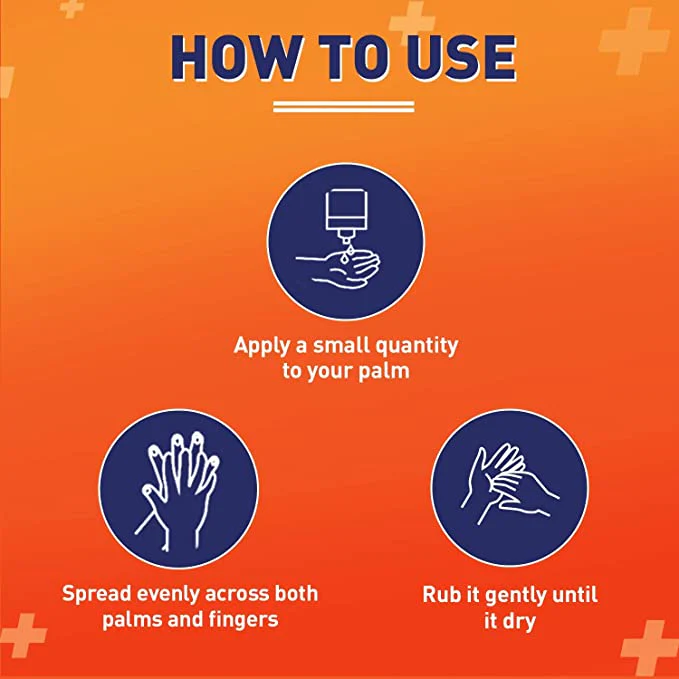 HOW TO USE

Apply a small quantity to your palm

Spread evenly across both palms and fingers

Rub it gently until it dry