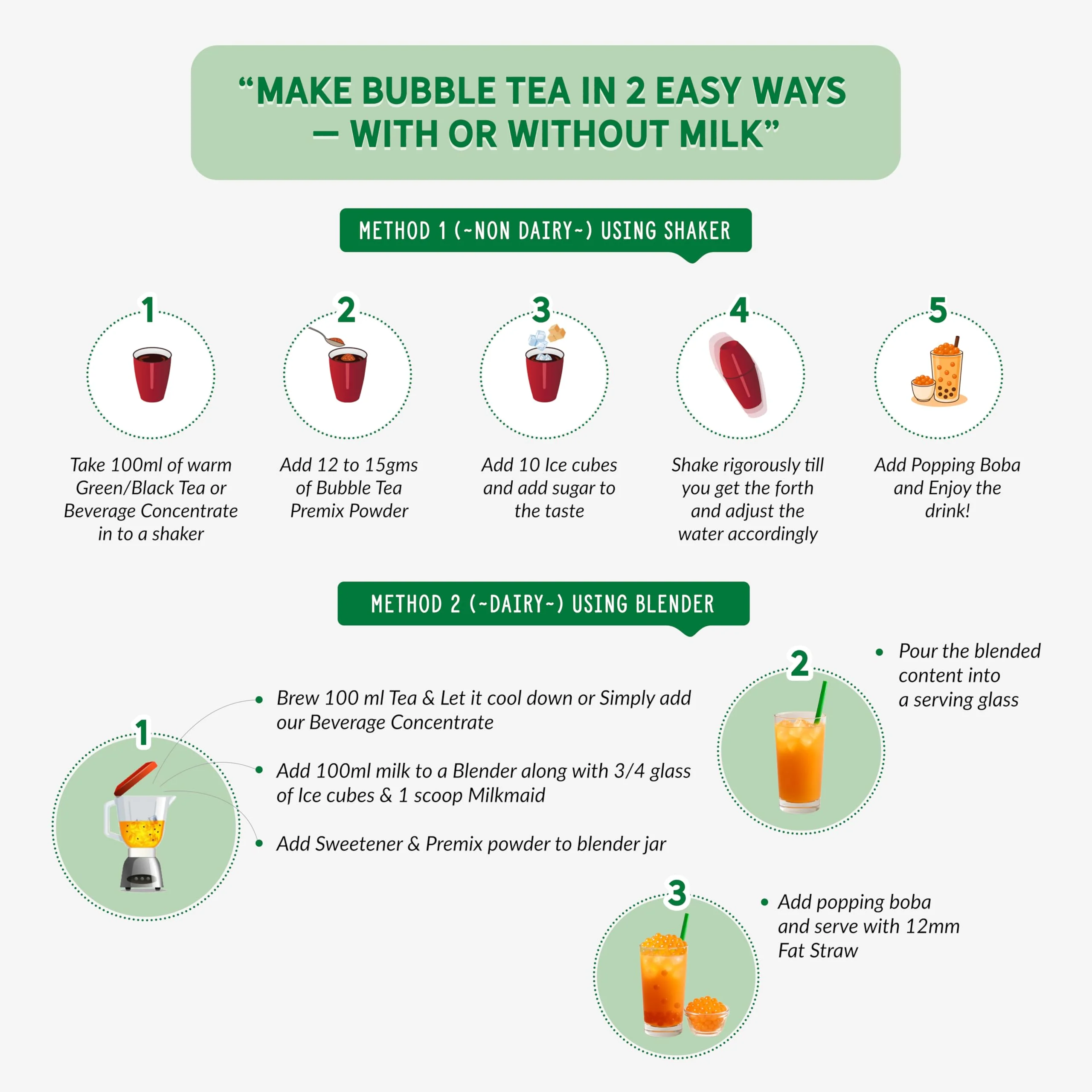 “MAKE BUBBLE TEA IN 2 EASY WAYS — WITH OR WITHOUT MILK”

METHOD 1 (~NON DAIRY~) USING SHAKER

1
Take 100ml of warm Green/Black Tea or Beverage Concentrate in to a shaker

2
Add 12 to 15gms of Bubble Tea Premix Powder

3
Add 10 Ice cubes and add sugar to the taste

4
Shake rigorously till you get the forth and adjust the water accordingly

5
Add Popping Boba and Enjoy the drink!

METHOD 2 (~DAIRY~) USING BLENDER

1
• Brew 100 ml Tea & Let it cool down or Simply add our Beverage Concentrate
• Add 100ml milk to a Blender along with 3/4 glass of Ice cubes & 1 scoop Milkmaid
• Add Sweetener & Premix powder to blender jar

2
• Pour the blended content into a serving glass

3
• Add popping boba and serve with 12mm Fat Straw